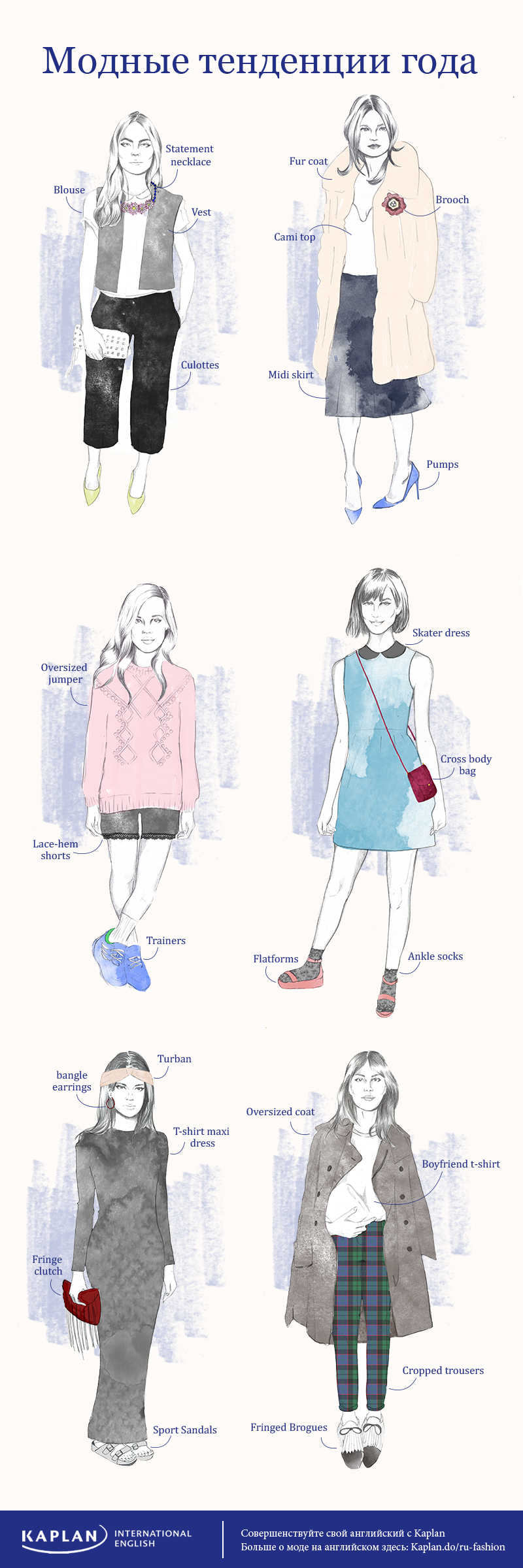 Модные тенденции года

Statement necklace
Blouse
Vest
Culottes

Fur coat
Brooch
Cami top
Midi skirt
Pumps

Oversized jumper
Lace-hem shorts
Trainers

Skater dress
Cross body bag
Flatforms
Ankle socks

Turban
bangle earrings
T-shirt maxi dress
Fringe clutch
Sport Sandals

Oversized coat
Boyfriend t-shirt
Cropped trousers
Fringed Brogues

KAPLAN INTERNATIONAL ENGLISH
Совершенствуйте свой английский с Kaplan
Больше о моде на английском здесь: Kaplan.do/ru-fashion